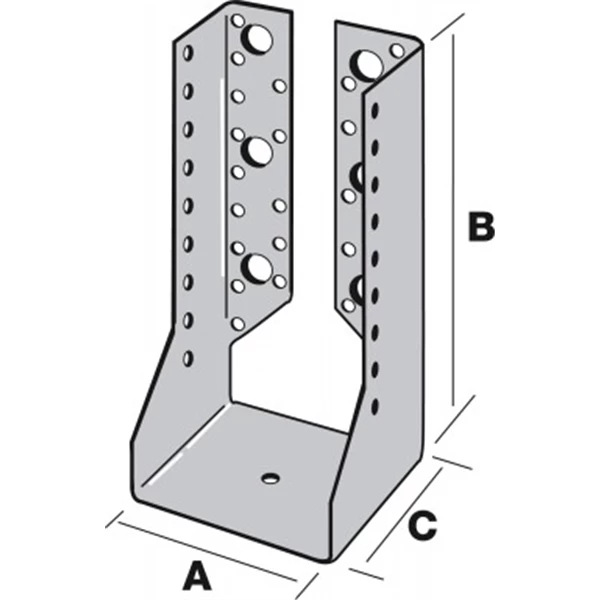 B
C
A